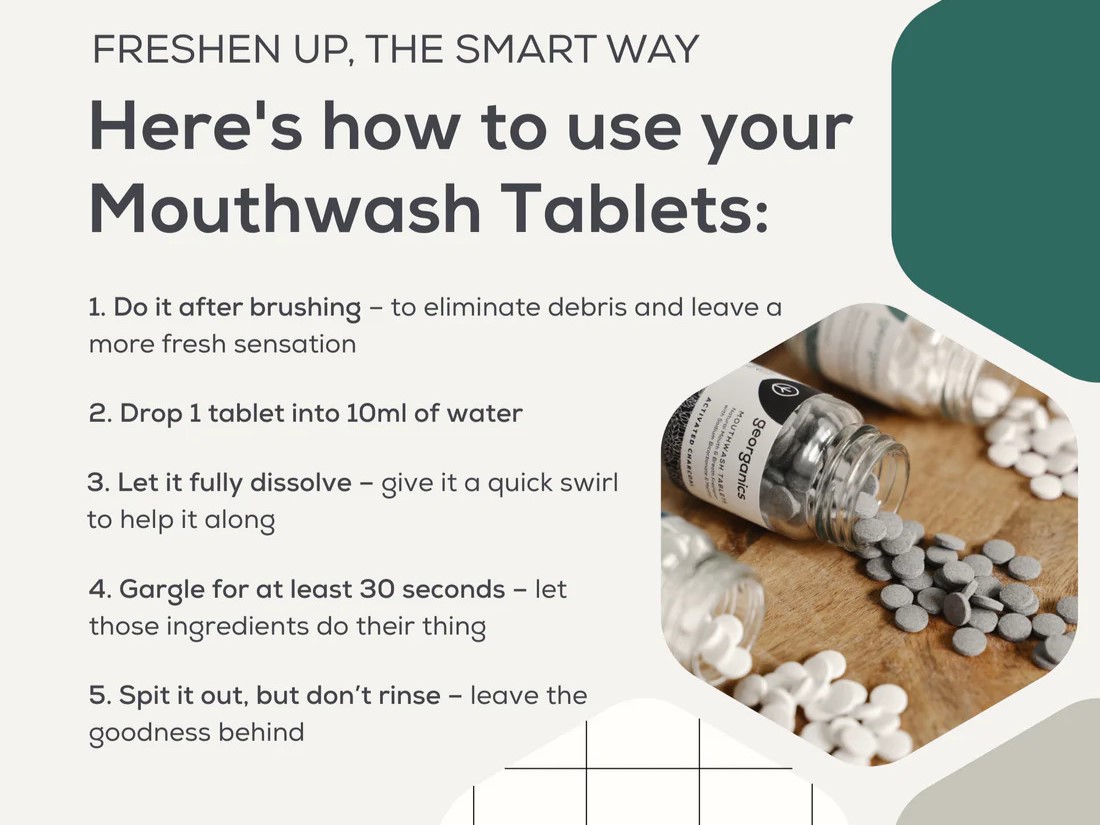 FRESHEN UP, THE SMART WAY

Here's how to use your Mouthwash Tablets:

1. Do it after brushing – to eliminate debris and leave a more fresh sensation

2. Drop 1 tablet into 10ml of water

3. Let it fully dissolve – give it a quick swirl to help it along

4. Gargle for at least 30 seconds – let those ingredients do their thing

5. Spit it out, but don't rinse – leave the goodness behind

Georganics
MOUTHWASH TABLETS
ACTIVATED CHARCOAL